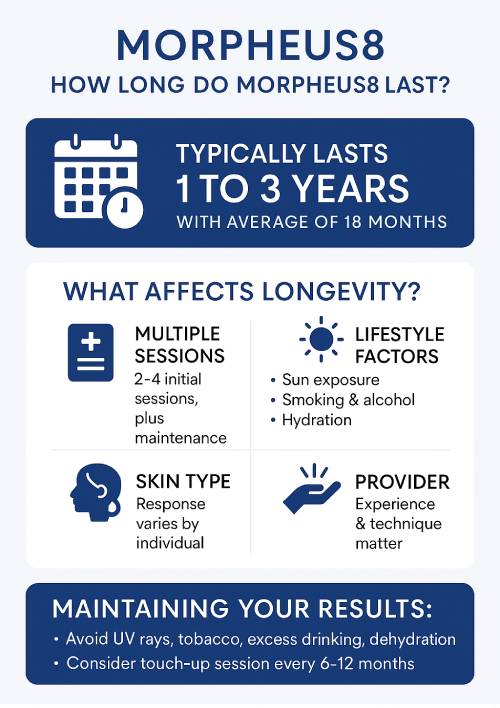 MORPHEUS8

HOW LONG DO MORPHEUS8 LAST?

TYPICALLY LASTS
1 TO 3 YEARS
WITH AVERAGE OF 18 MONTHS

WHAT AFFECTS LONGEVITY?

MULTIPLE SESSIONS
2-4 initial sessions, plus maintenance

LIFESTYLE FACTORS
• Sun exposure
• Smoking & alcohol
• Hydration

SKIN TYPE
Response varies by individual

PROVIDER
Experience & technique matter

MAINTAINING YOUR RESULTS:
• Avoid UV rays, tobacco, excess drinking, dehydration
• Consider touch-up session every 6-12 months