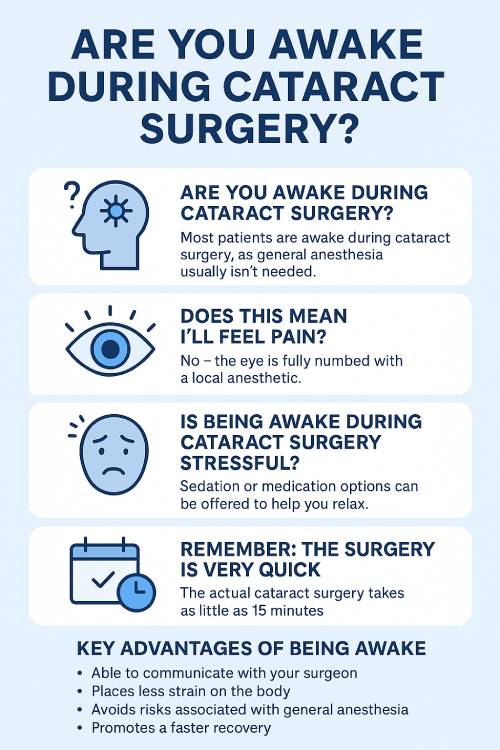 ARE YOU AWAKE DURING CATARACT SURGERY?

?

ARE YOU AWAKE DURING CATARACT SURGERY?

Most patients are awake during cataract surgery, as general anesthesia usually isn't needed.

DOES THIS MEAN I'LL FEEL PAIN?

No – the eye is fully numbed with a local anesthetic.

IS BEING AWAKE DURING CATARACT SURGERY STRESSFUL?

Sedation or medication options can be offered to help you relax.

REMEMBER: THE SURGERY IS VERY QUICK

The actual cataract surgery takes as little as 15 minutes

KEY ADVANTAGES OF BEING AWAKE

• Able to communicate with your surgeon
• Places less strain on the body
• Avoids risks associated with general anesthesia
• Promotes a faster recovery