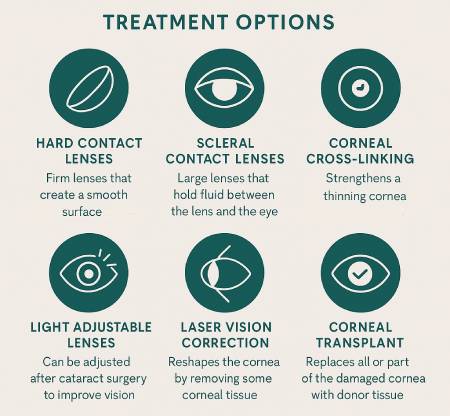 TREATMENT OPTIONS

HARD CONTACT LENSES
Firm lenses that create a smooth surface

SCLERAL CONTACT LENSES
Large lenses that hold fluid between the lens and the eye

CORNEAL CROSS-LINKING
Strengthens a thinning cornea

LIGHT ADJUSTABLE LENSES
Can be adjusted after cataract surgery to improve vision

LASER VISION CORRECTION
Reshapes the cornea by removing some corneal tissue

CORNEAL TRANSPLANT
Replaces all or part of the damaged cornea with donor tissue